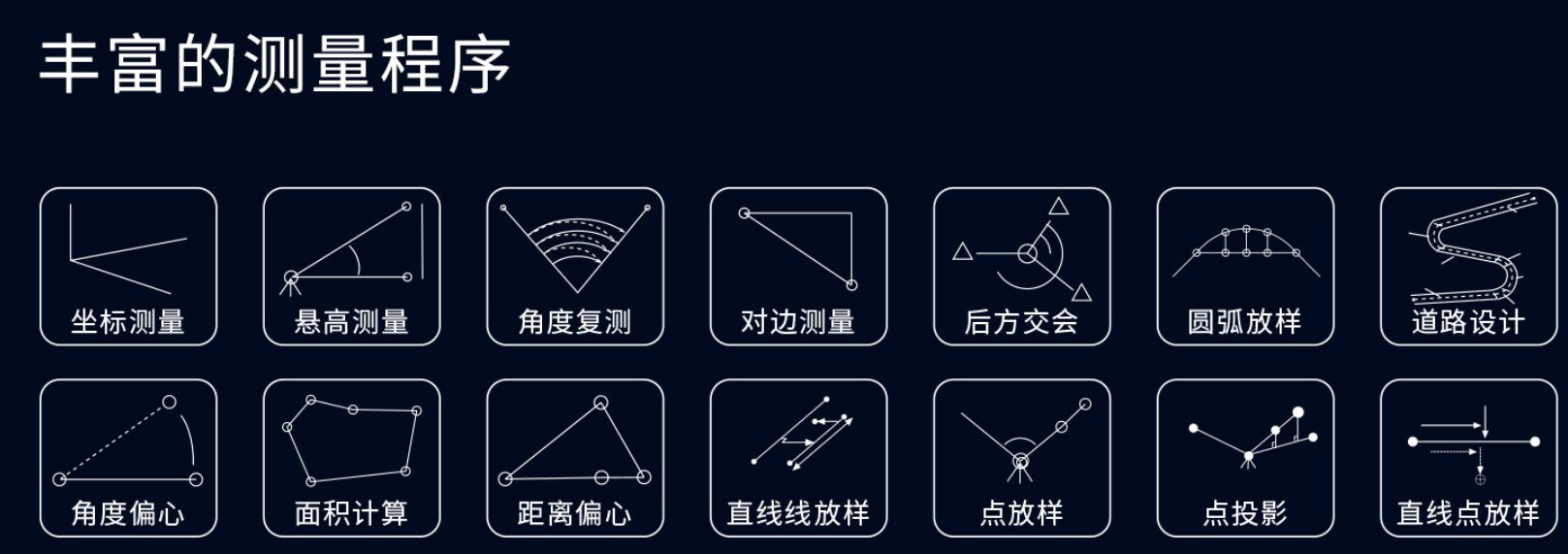 丰富的测量程序

坐标测量
悬高测量
角度复测
对边测量
后方交会
圆弧放样
道路设计

角度偏心
面积计算
距离偏心
直线线放样
点放样
点投影
直线点放样